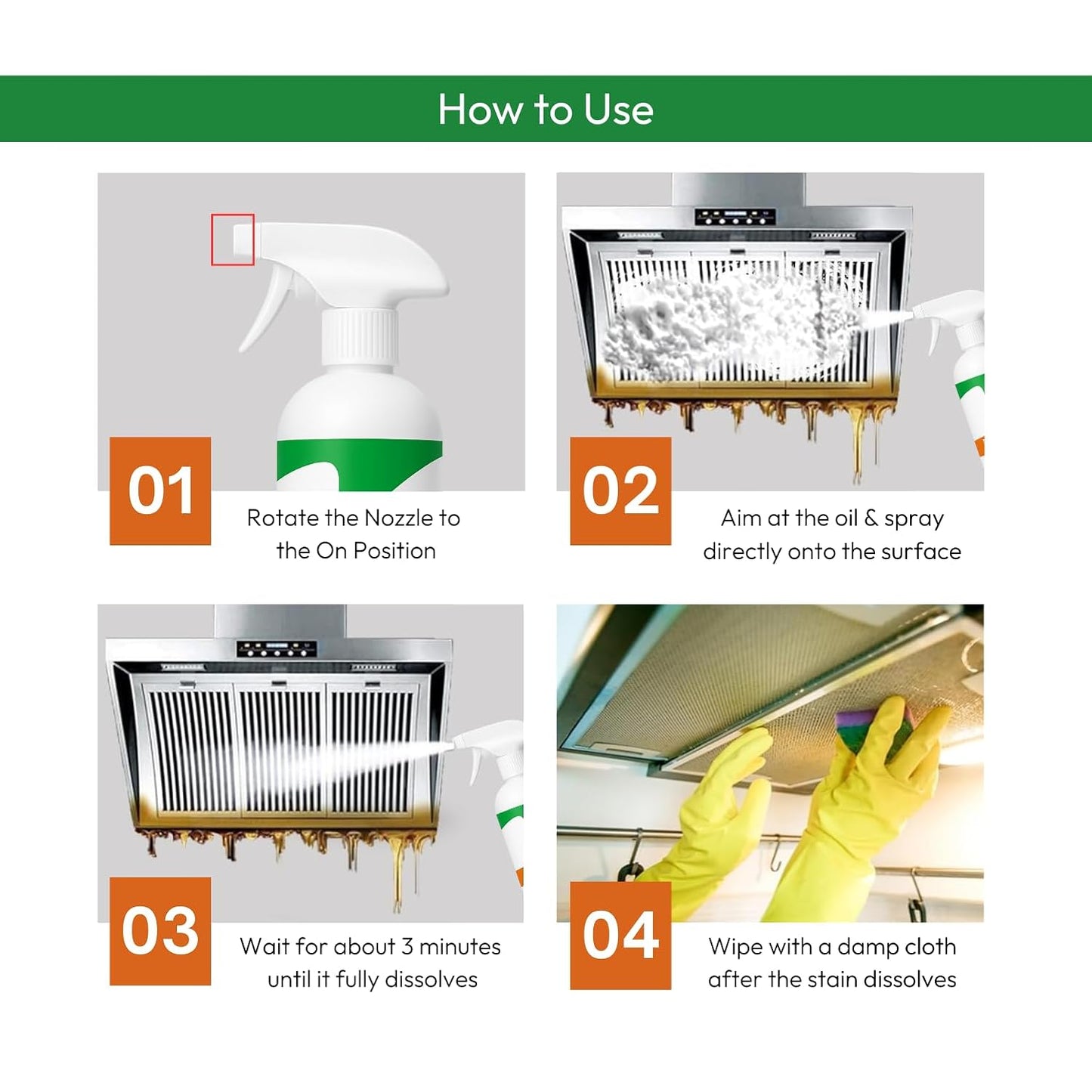 How to Use

01

Rotate the Nozzle to the On Position

02

Aim at the oil & spray directly onto the surface

03

Wait for about 3 minutes until it fully dissolves

04

Wipe with a damp cloth after the stain dissolves